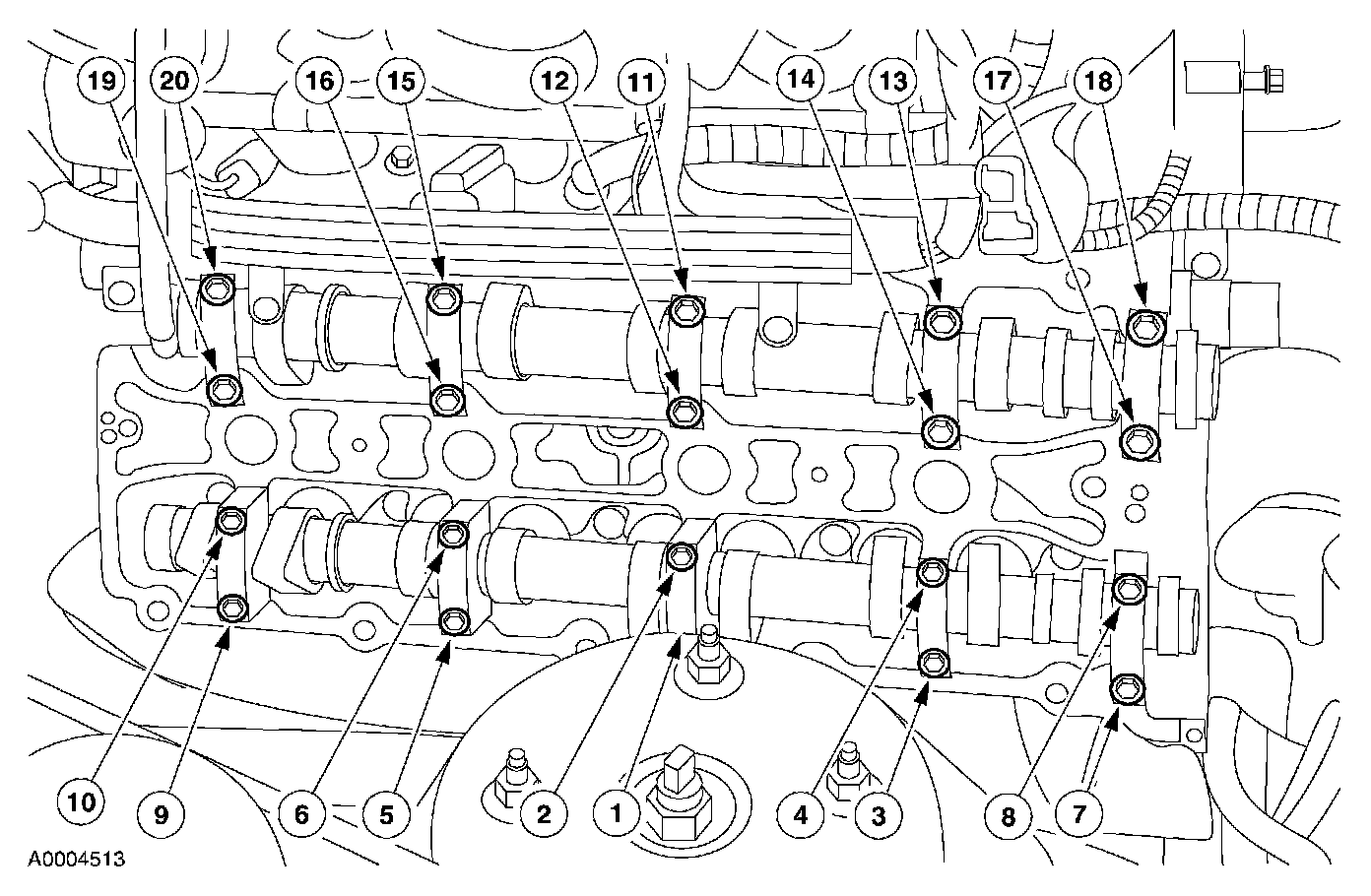 19 20 16 15 12 11 14 13 17 18

10 9 6 5 2 1 4 3 8 7

A0004513