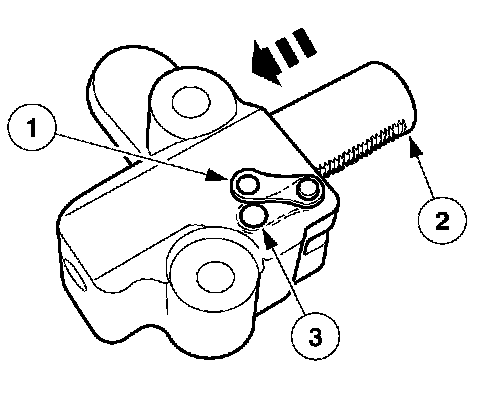 1
2
3