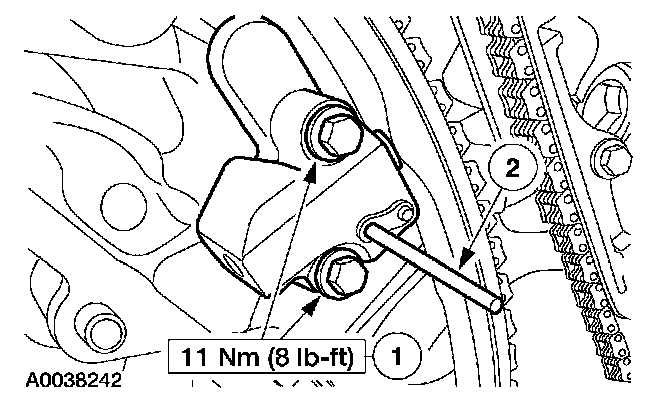 2

11 Nm (8 lb-ft)

1

A0038242