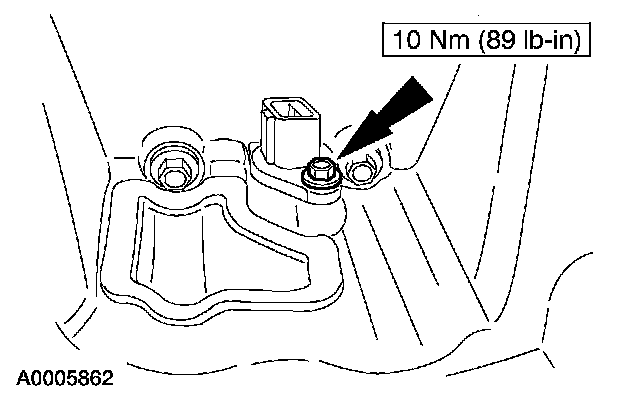 10 Nm (89 lb-in)

A0005862