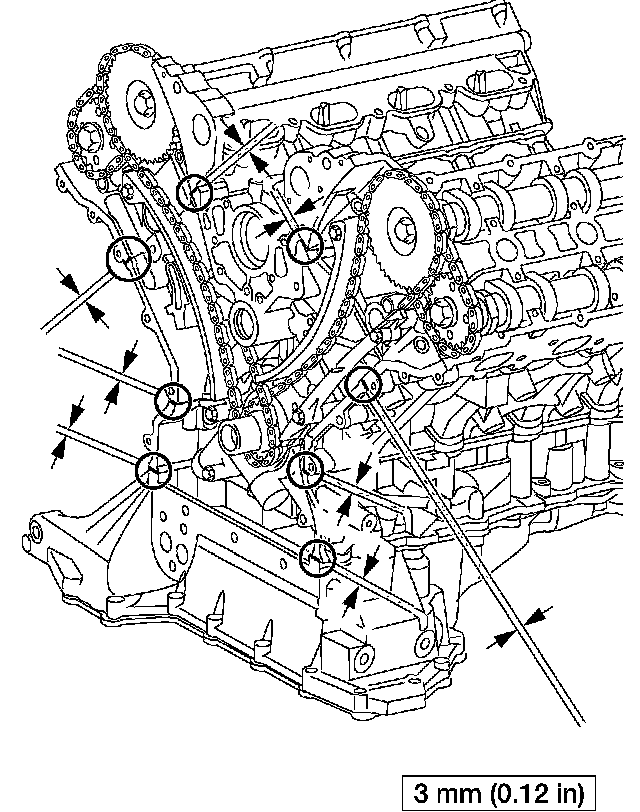 3 mm (0.12 in)