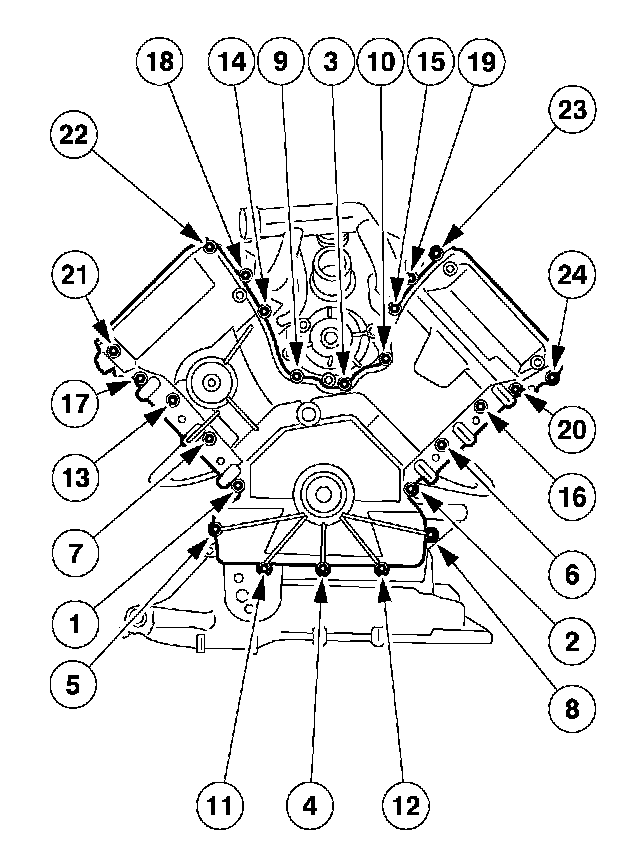 18
14
9
3
10
15
19
22
23
21
24
17
20
13
16
7
6
1
2
5
8
11
4
12