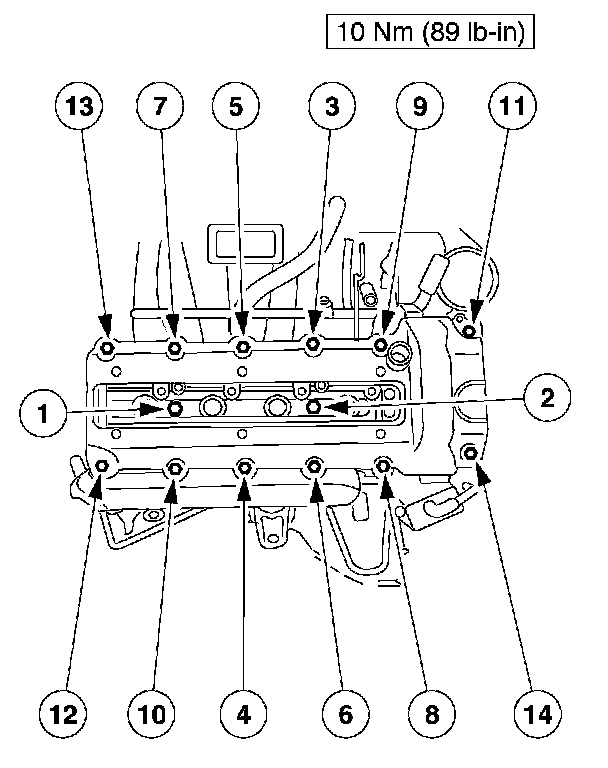 10 Nm (89 lb-in)

13 7 5 3 9 11

1 2

12 10 4 6 8 14