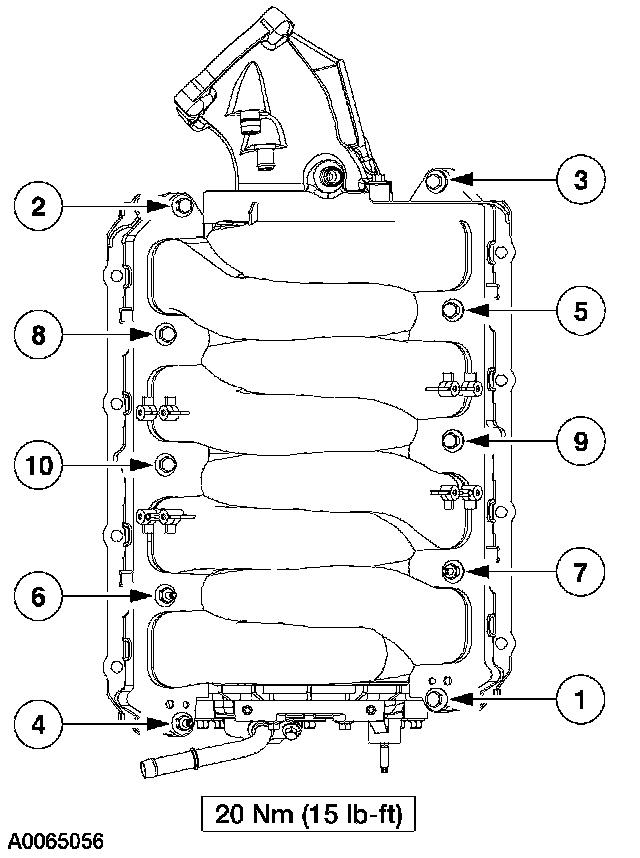 3
2
5
8
9
10
7
6
1
4
20 Nm (15 lb-ft)
A0065056