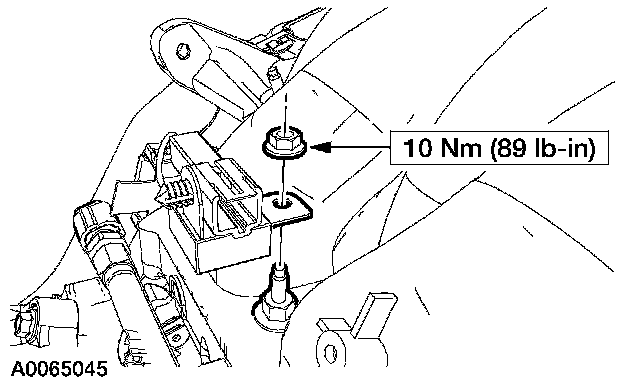 10 Nm (89 lb-in)

A0065045