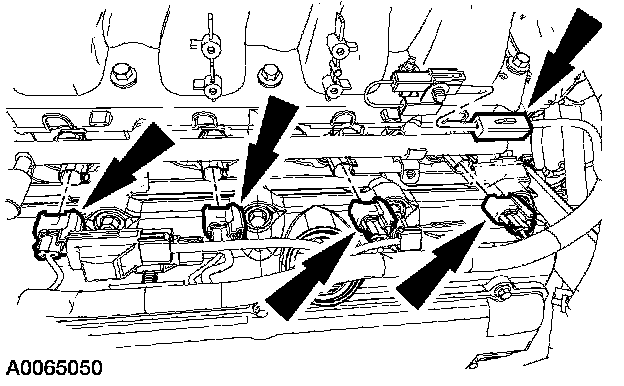 A0065050