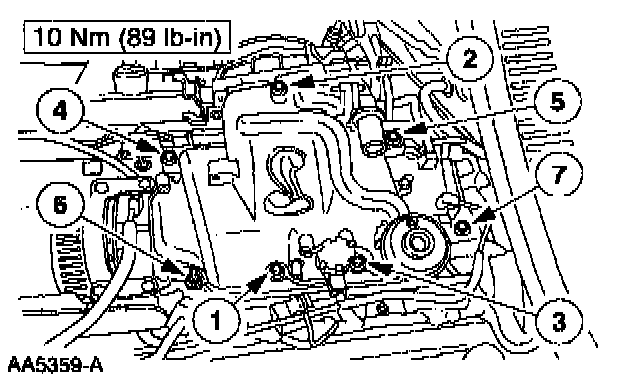 10 Nm (89 lb-in)

2

4

5

7

6

1

3

AA5359-A