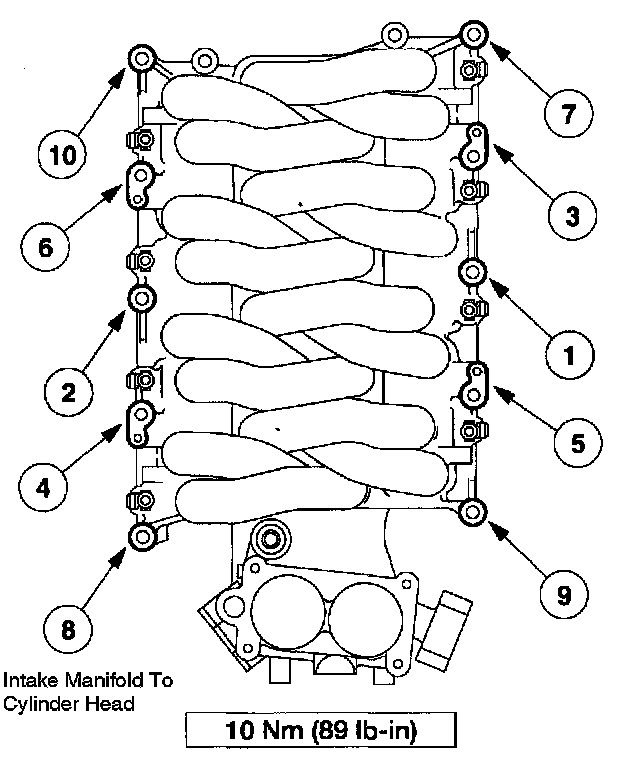 7

10

3

6

1

2

5

4

9

8

Intake Manifold To Cylinder Head

10 Nm (89 lb-in)