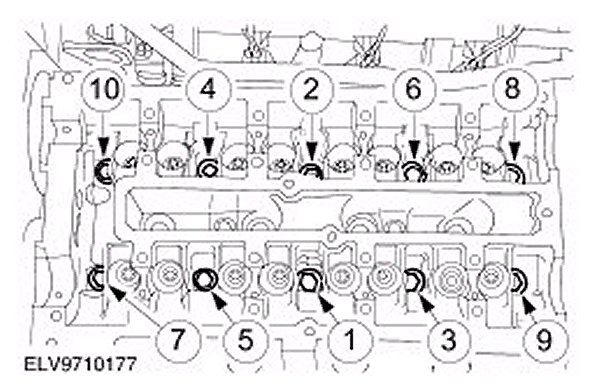 10
4
2
6
8
7
5
1
3
9
ELV9710177