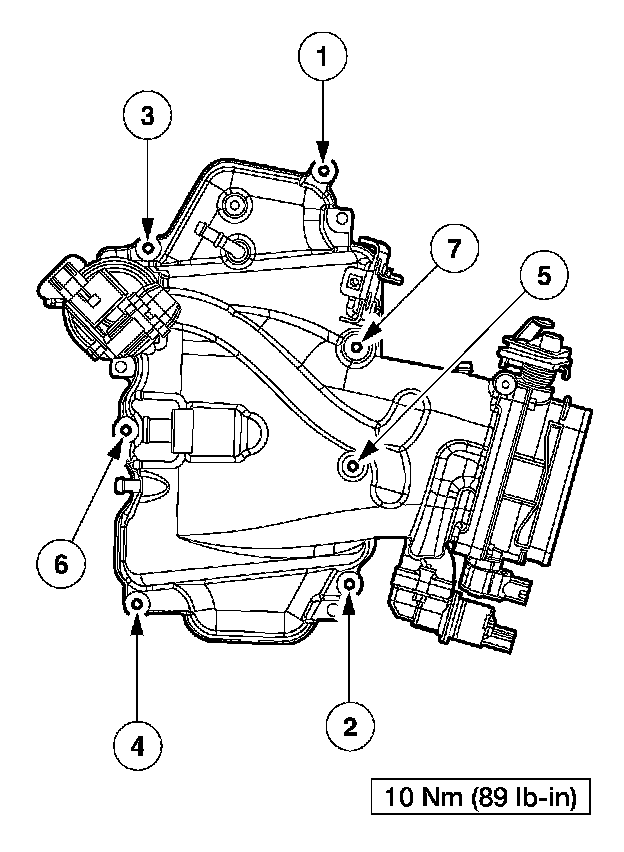 1

3

7

5

6

4

2

10 Nm (89 lb-in)