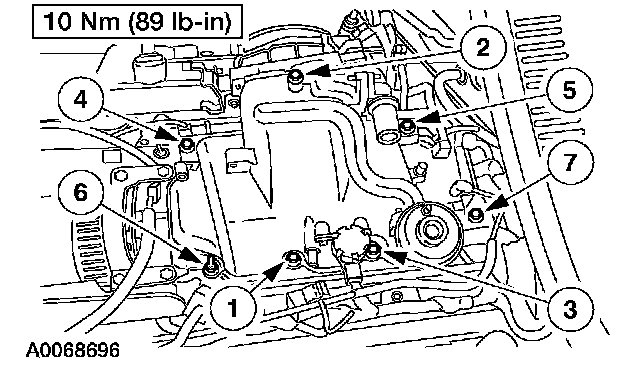 10 Nm (89 lb-in)

2

4

5

7

6

1

3

A0068696