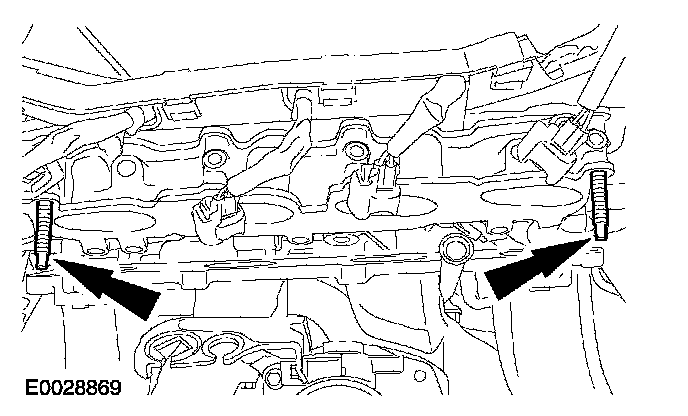 E0028869