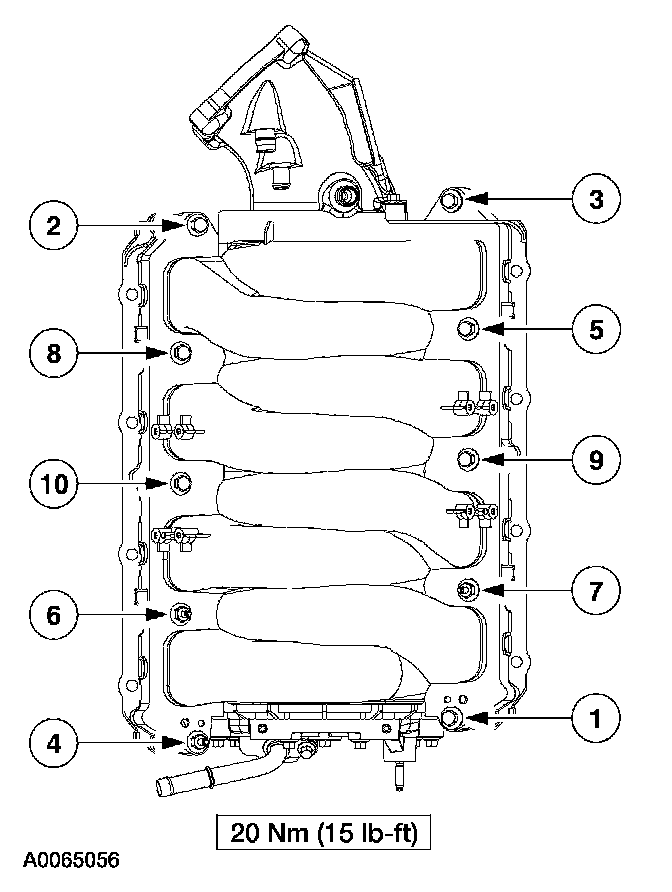 3
2
5
8
9
10
7
6
1
4
20 Nm (15 lb-ft)
A0065056