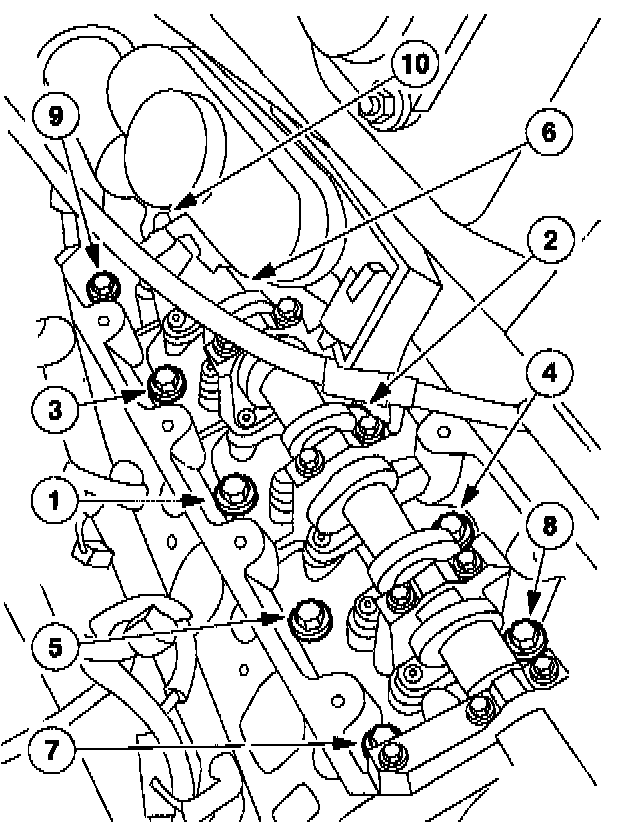 10
9
6
2
4
3
1
8
5
7