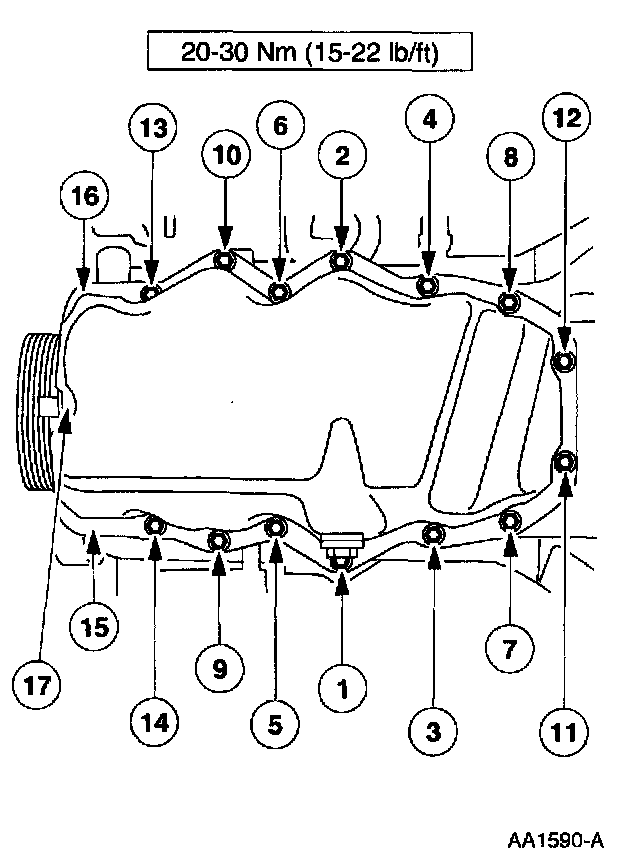 20-30 Nm (15-22 lb/ft)

13
10
6
2
4
8
12
16

17
15
14
9
5
1
3
7
11

AA1590-A