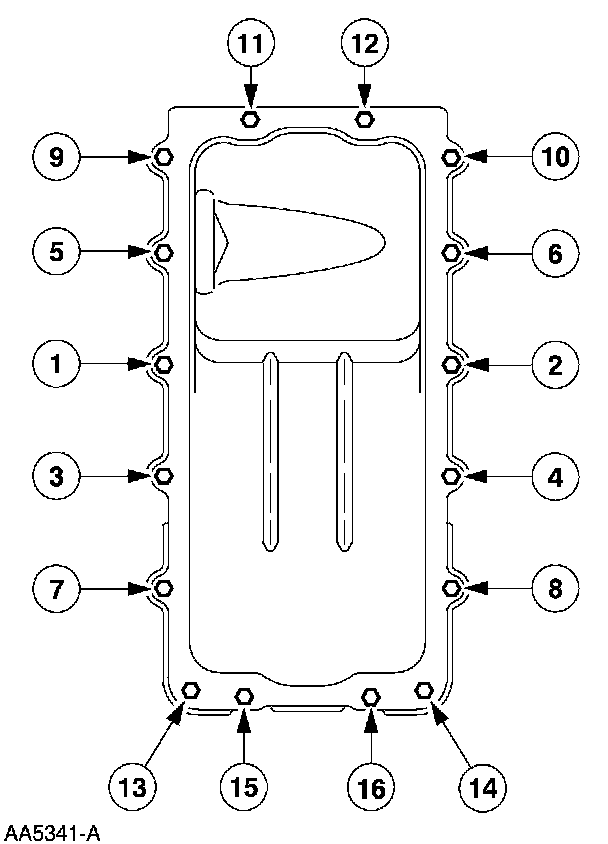 11
12
9
10
5
6
1
2
3
4
7
8
13
15
16
14
AA5341-A