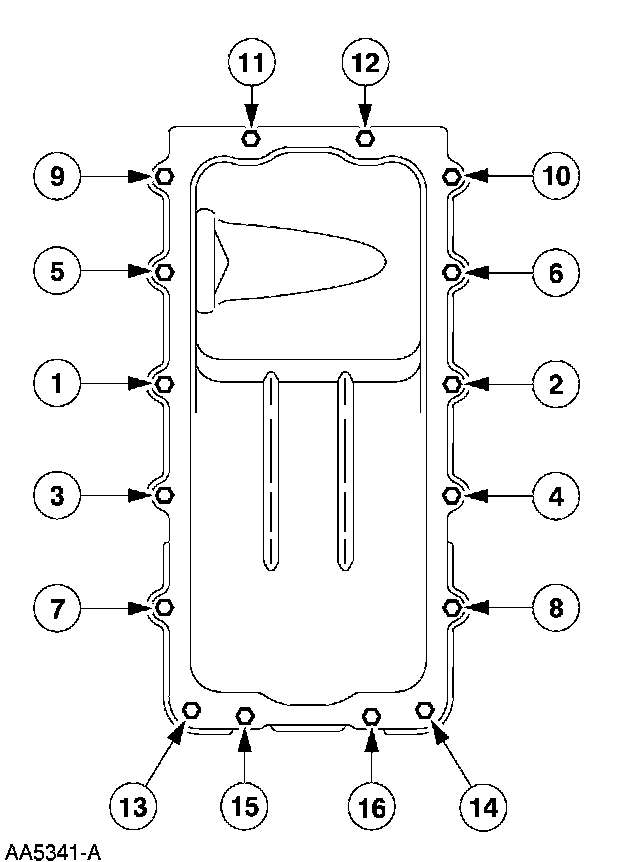 11
12
9
10
5
6
1
2
3
4
7
8
13
15
16
14
AA5341-A