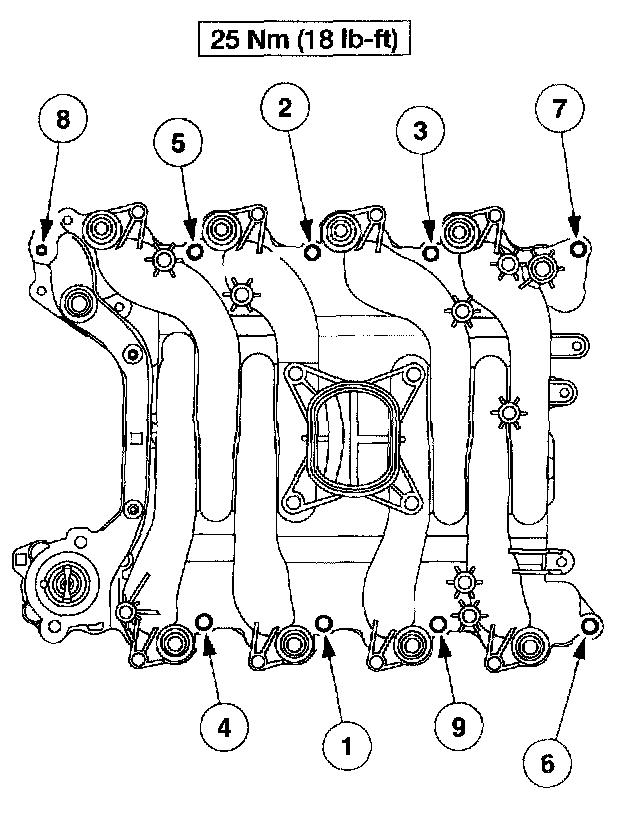 25 Nm (18 lb-ft)

8
5
2
3
7

4
1
9
6