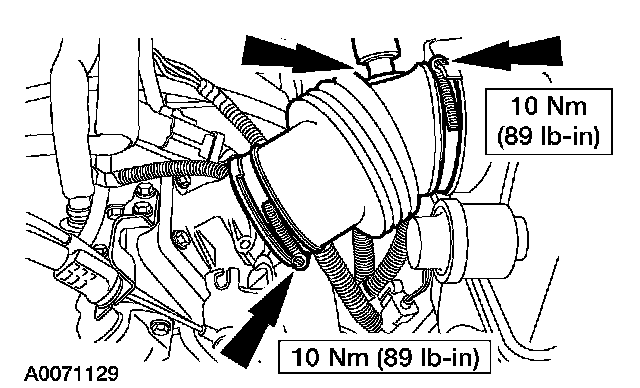 10 Nm
(89 lb-in)

10 Nm (89 lb-in)

A0071129