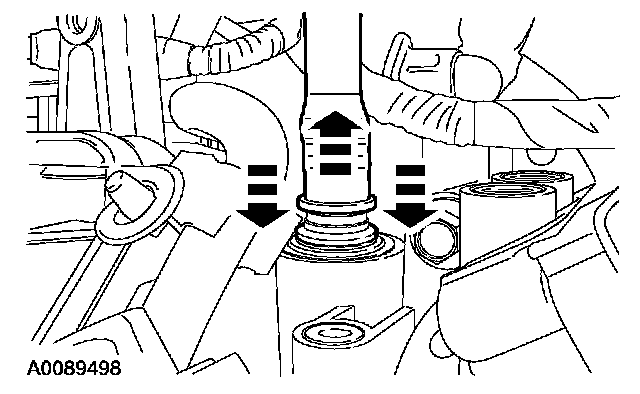 A0089498