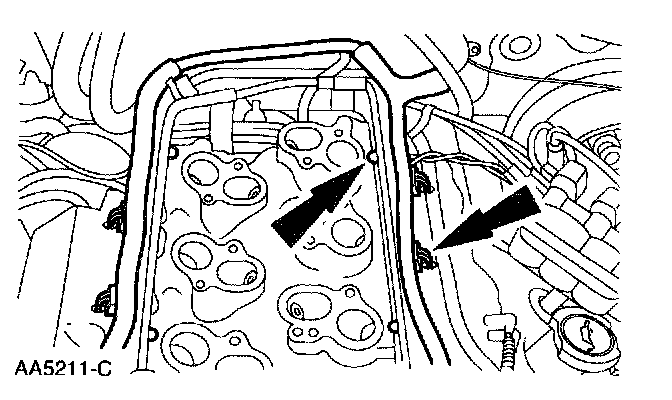 AA5211-C