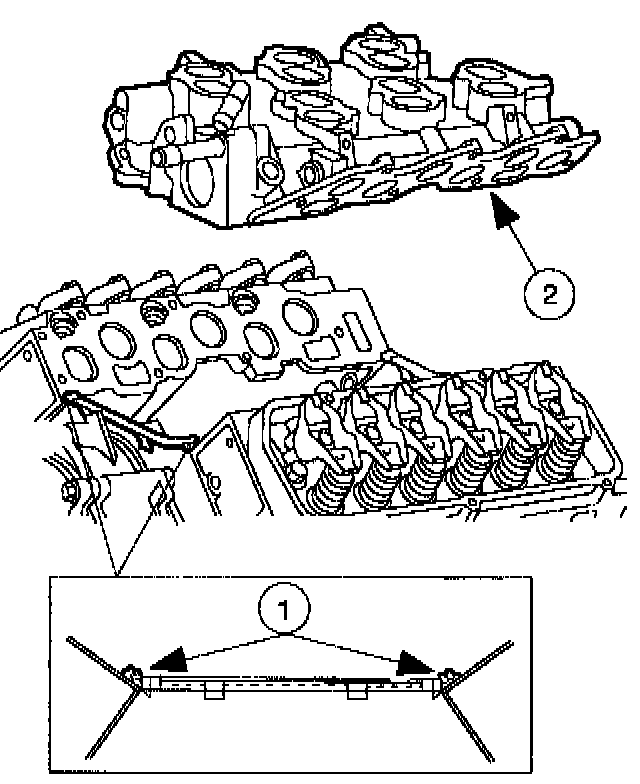 2

1