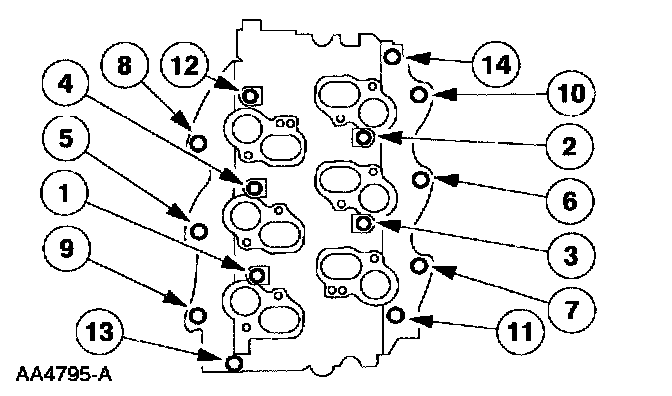 8
12
14
4
10
5
2
1
6
9
3
7
13
11
AA4795-A