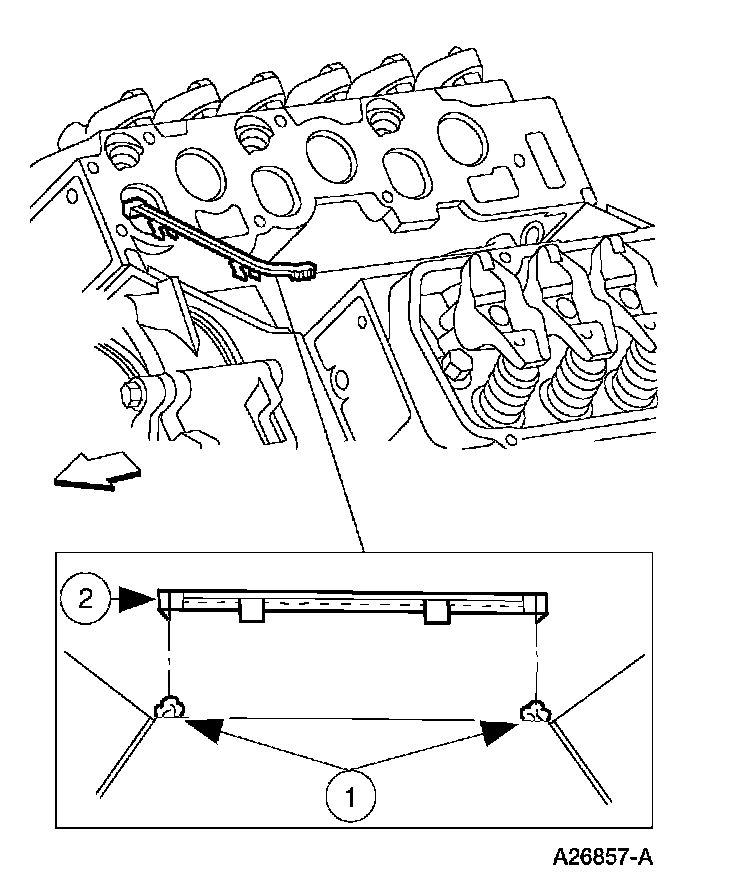 2

1

A26857-A