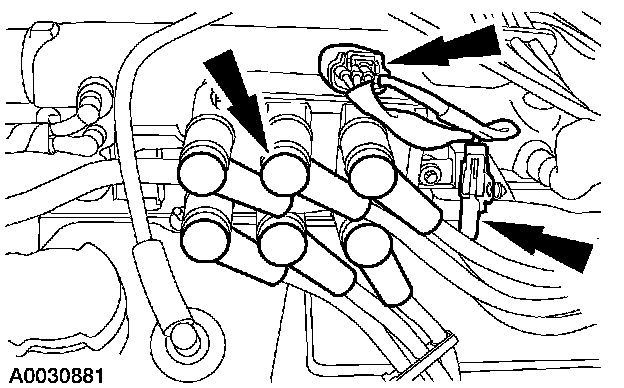 A0030881