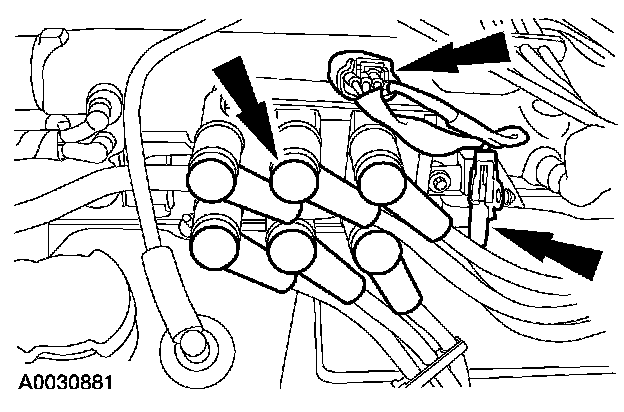 A0030881