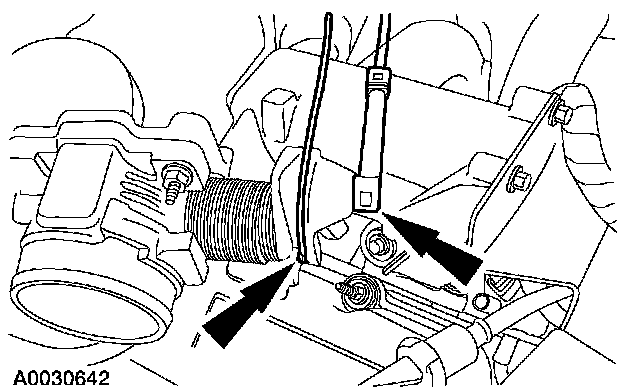 A0030642