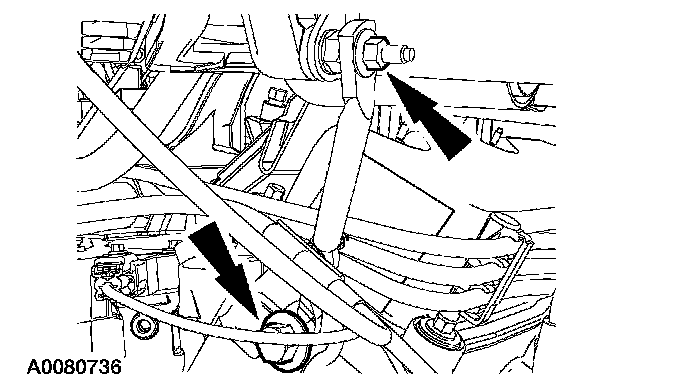 A0080736