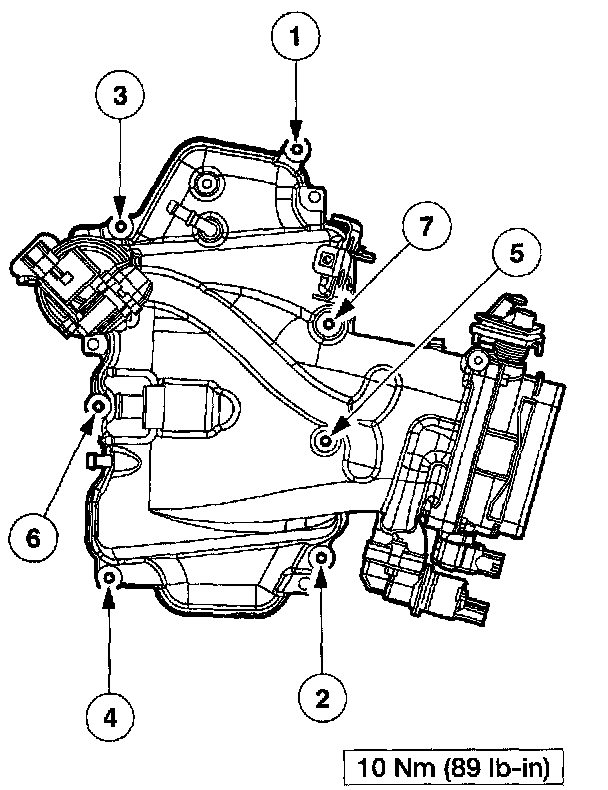 1
3
7
5
6
4
2
10 Nm (89 lb-in)