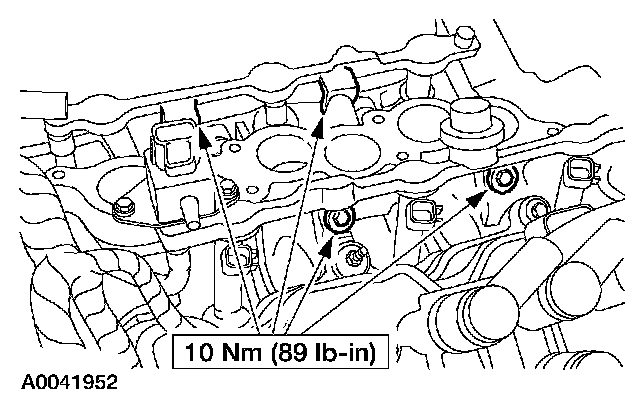 10 Nm (89 lb-in)

A0041952