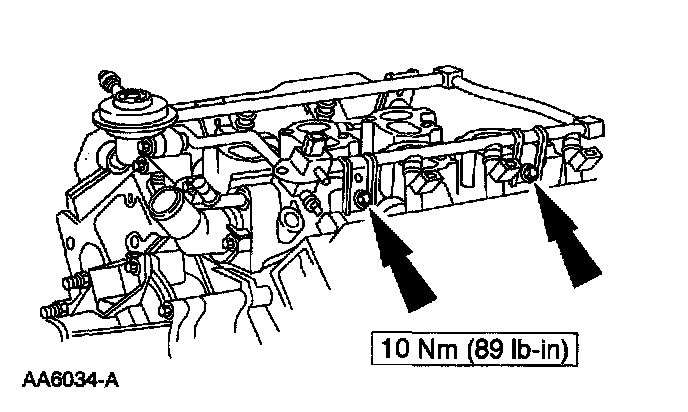 10 Nm (89 lb-in)

AA6034-A