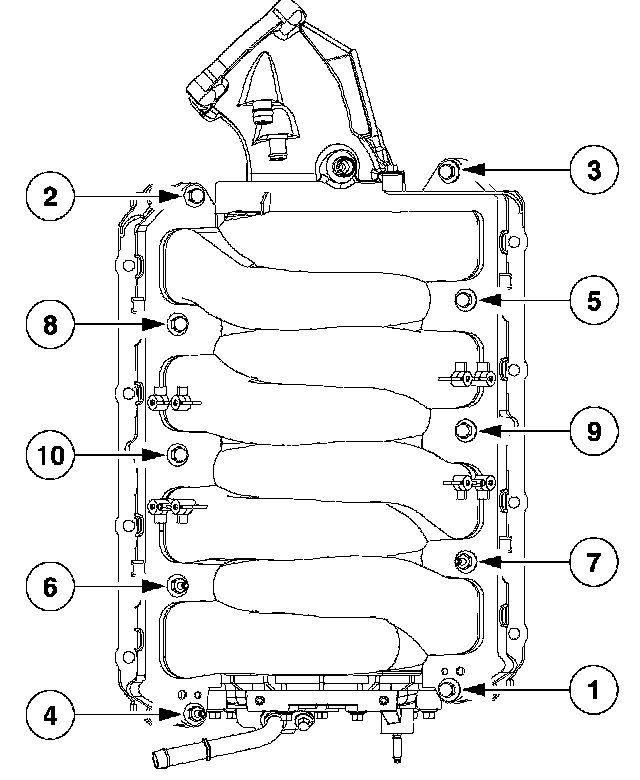 3
2
5
8
9
10
7
6
1
4