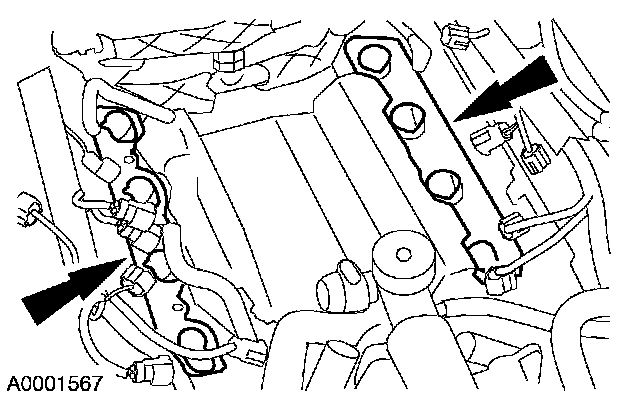 A0001567