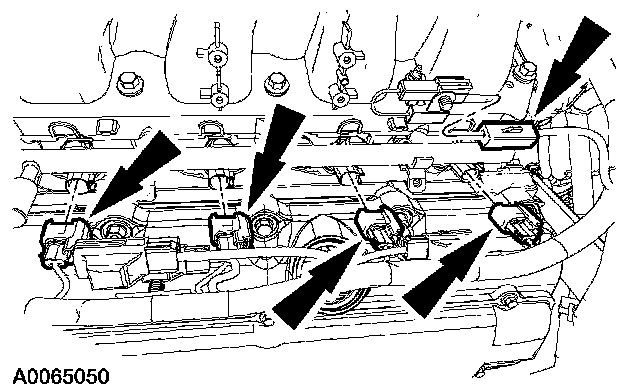 A0065050