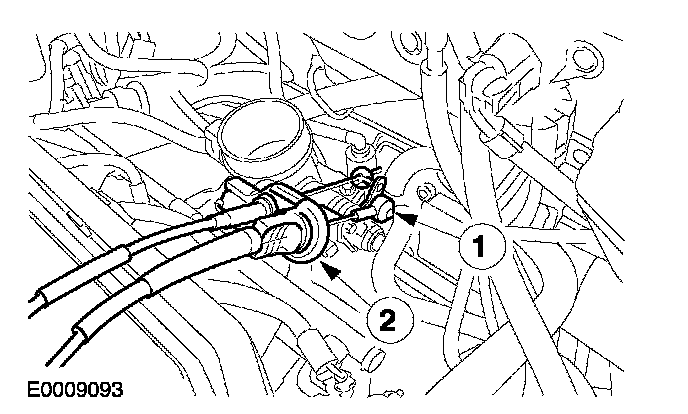 1
2
E0009093