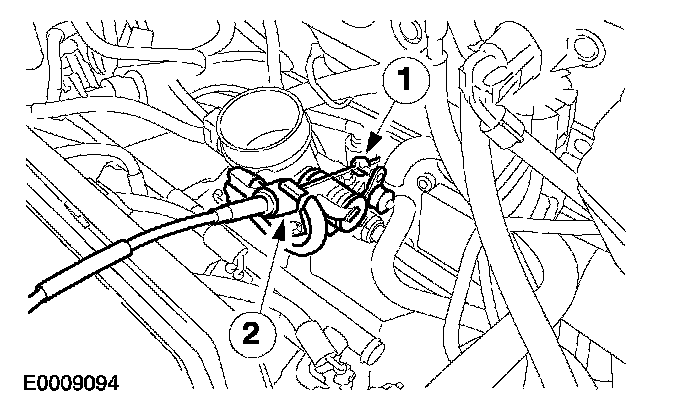 1

2

E0009094