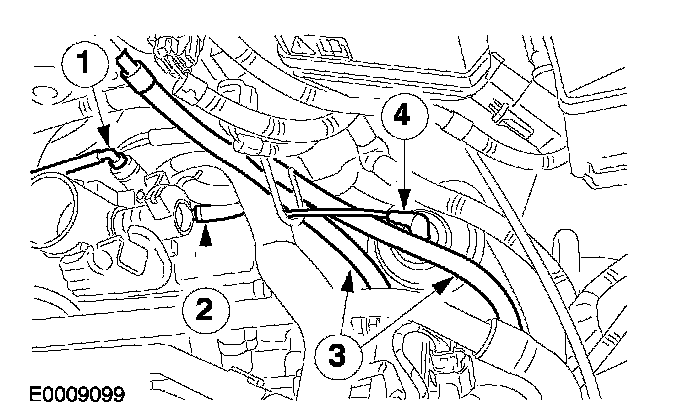 1
4
2
3
E0009099