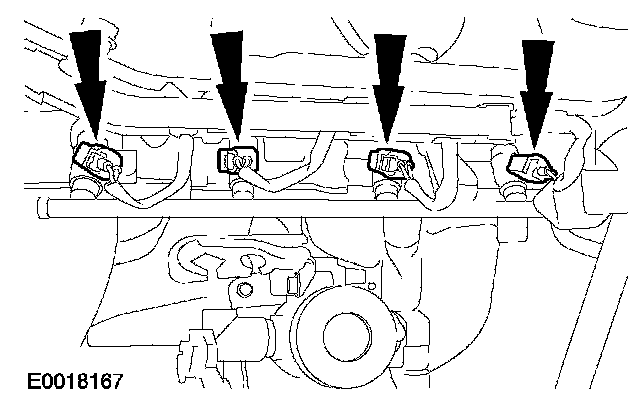 E0018167