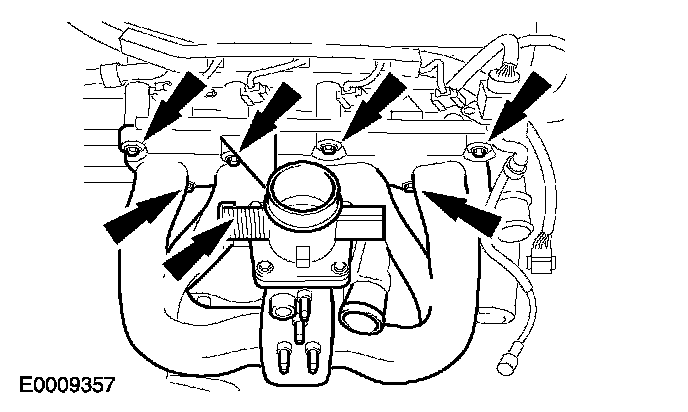 E0009357