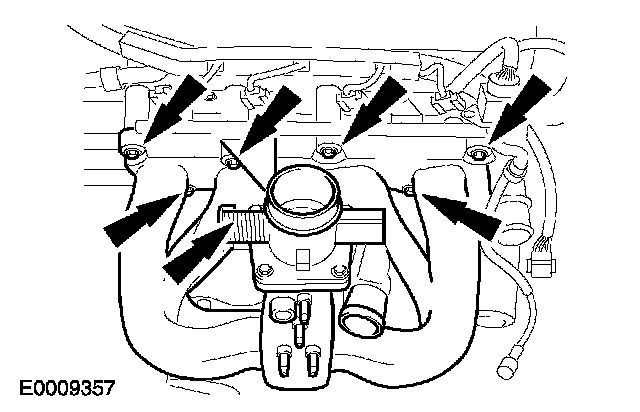 E0009357