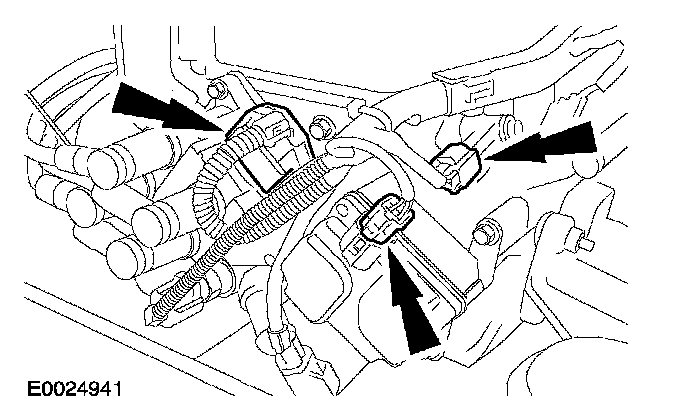 E0024941