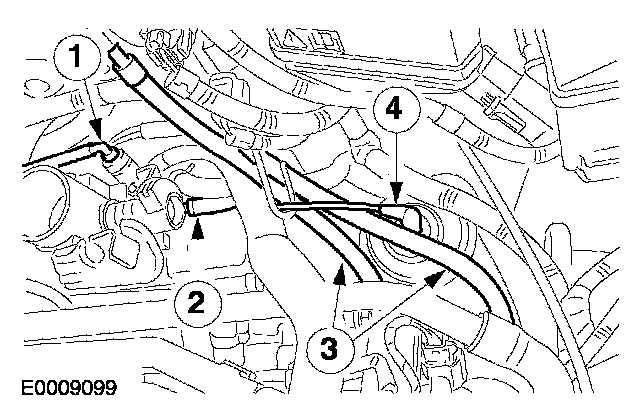 1
4
2
3
E0009099