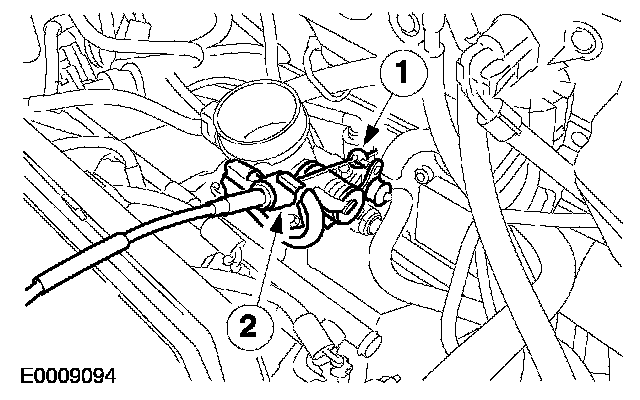 1

2

E0009094