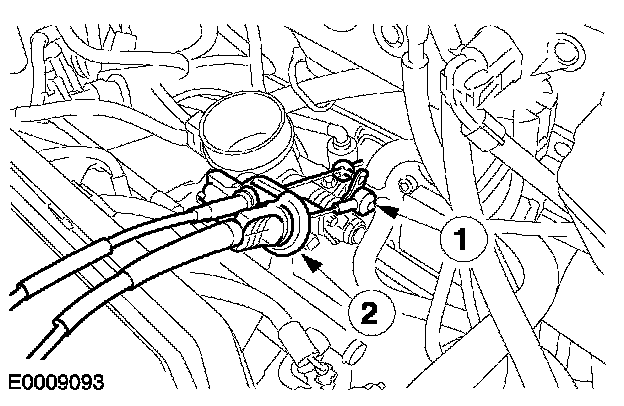 1

2

E0009093