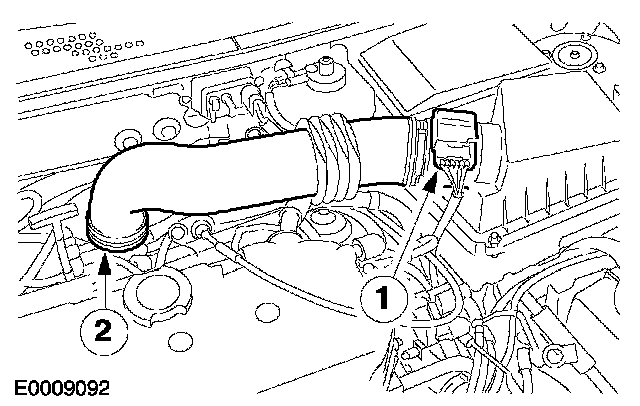 1
2
E0009092