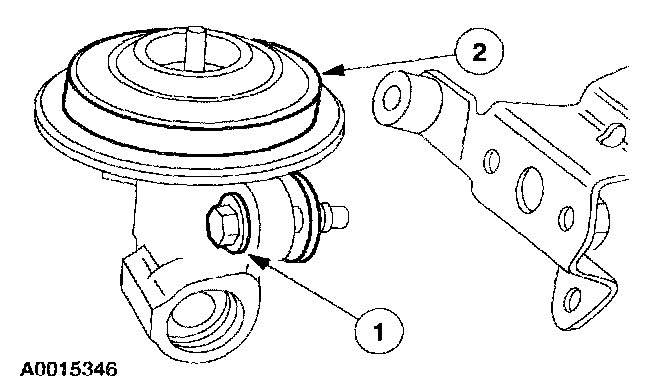 2
1
A0015346